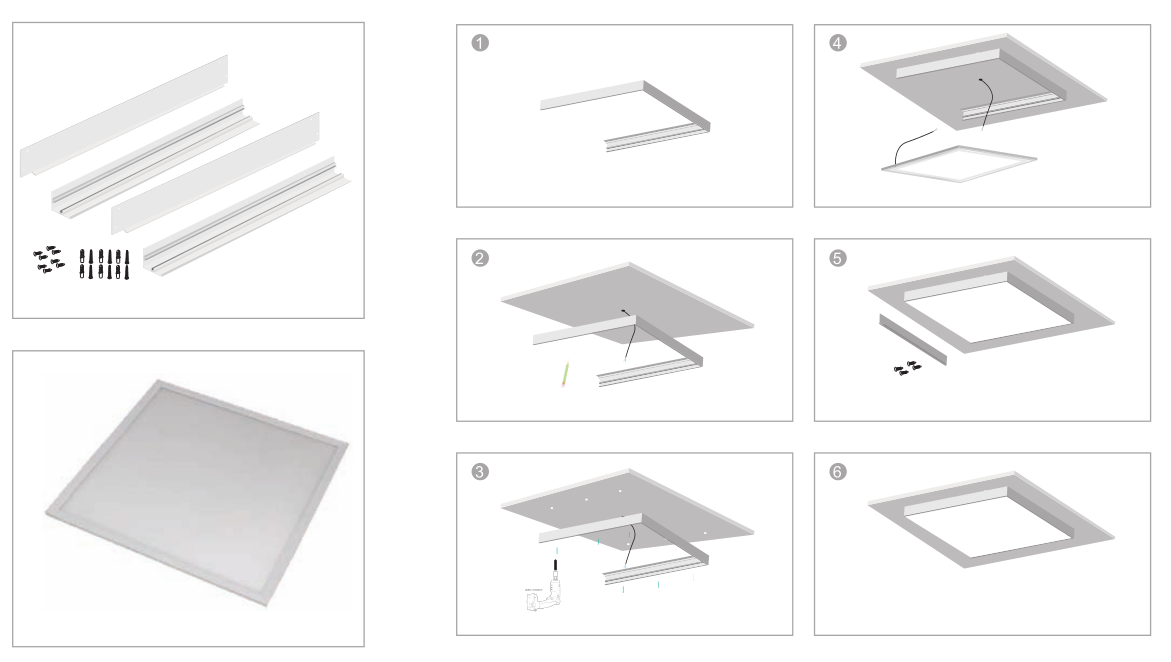 1

4

2

5

3

6